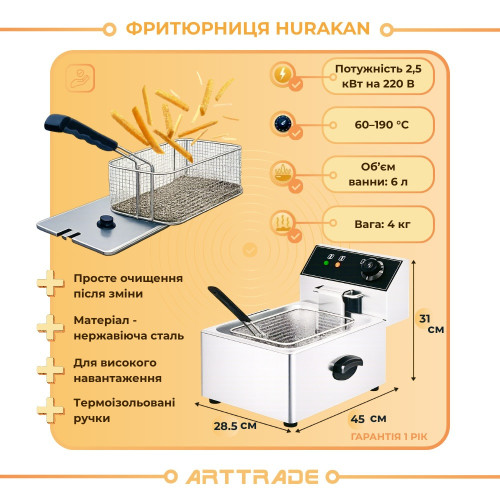 ФРИТЮРНИЦЯ HURAKAN

Потужність 2,5 кВт на 220 В

60–190 °C

Об'єм ванни: 6 л

Вага: 4 кг

Просте очищення після зміни

Матеріал - нержавіюча сталь

Для високого навантаження

Термоізольовані ручки

31 см

28.5 см

45 см

ГАРАНТІЯ 1 РІК

ARTTRADE